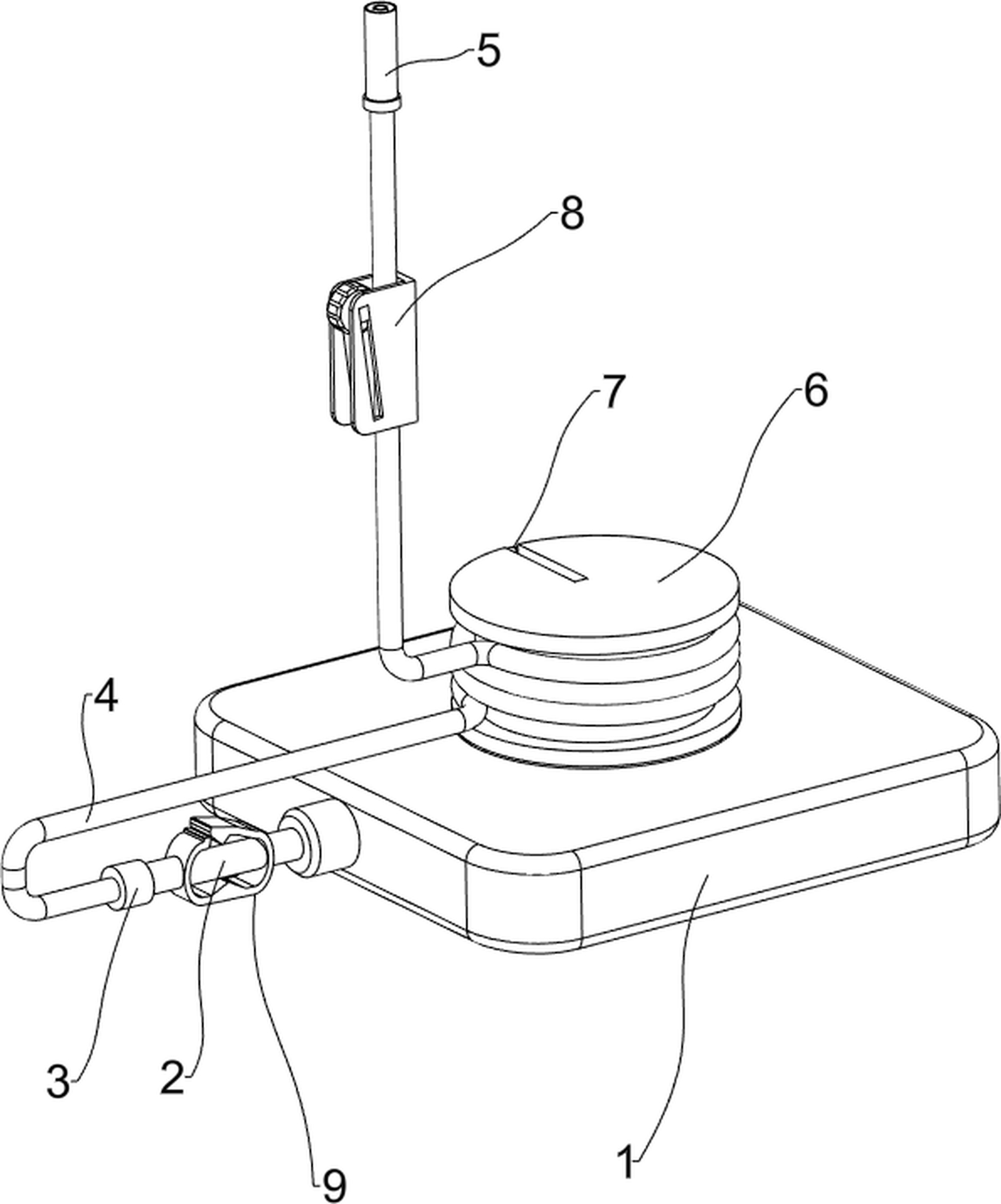 5
8
7
6
4
3
2
9
1