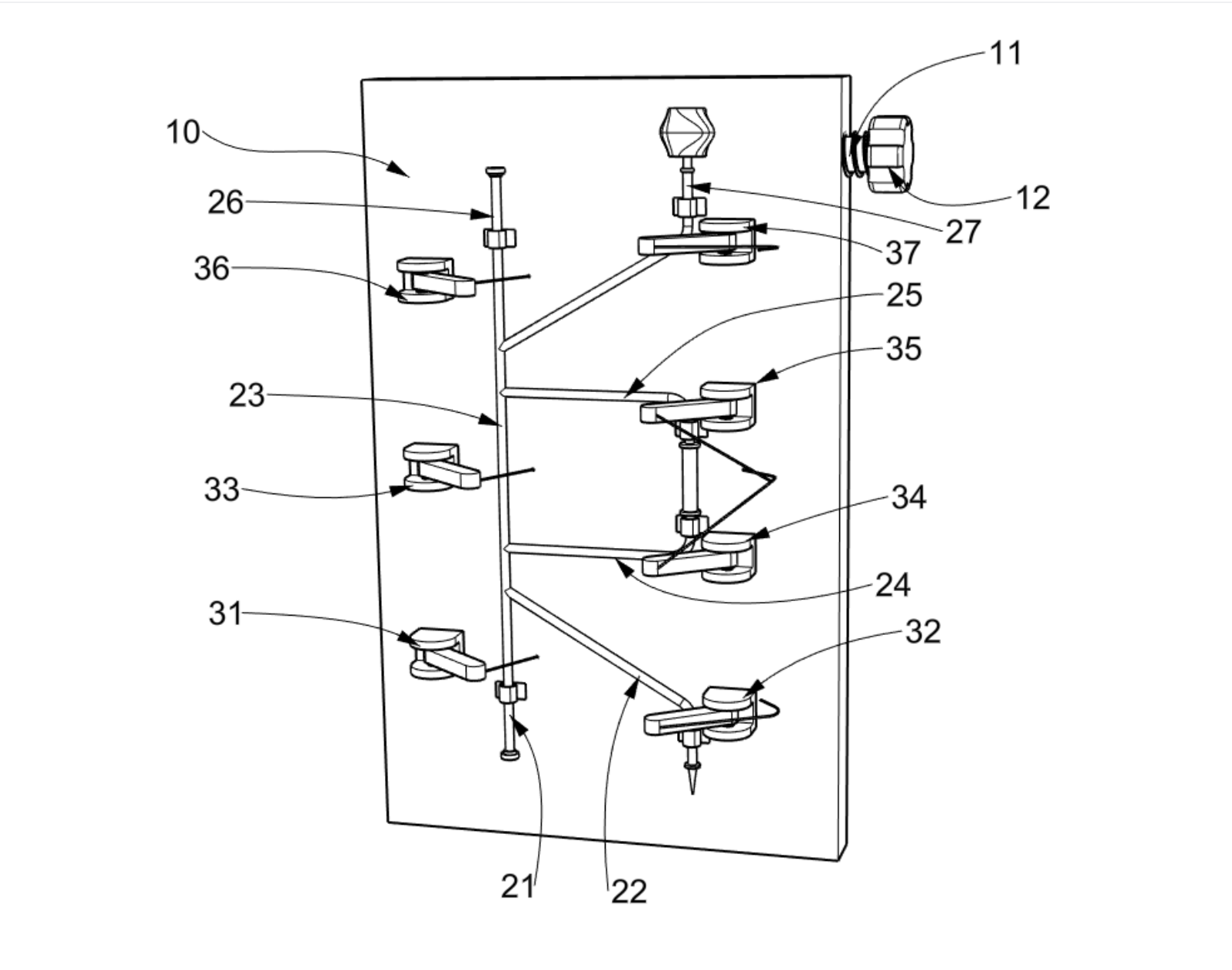 11
10
12
26
27
37
36
25
35
23
33
34
24
31
32
21
22