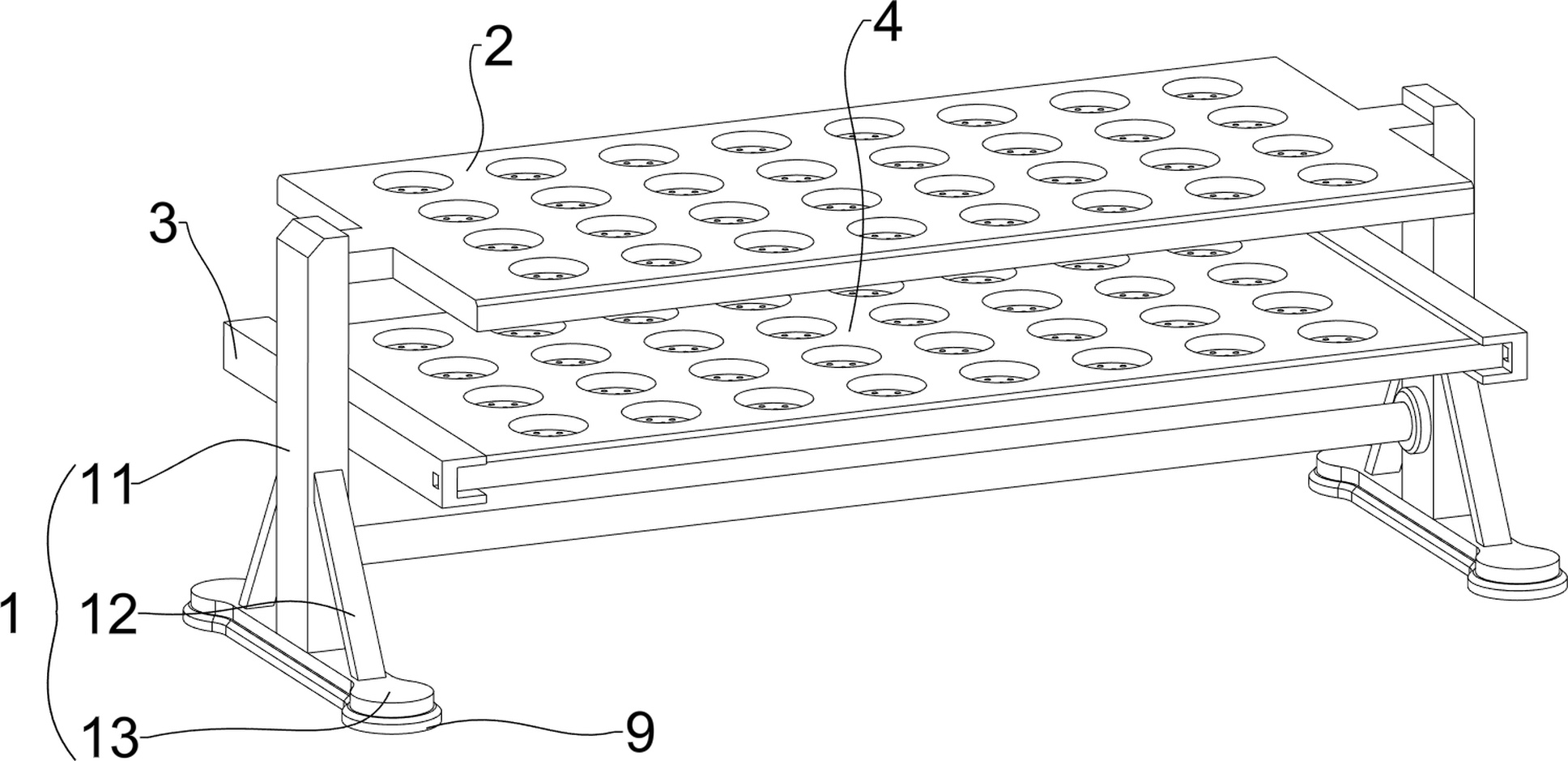 2
4
3
11
1
12
13
9